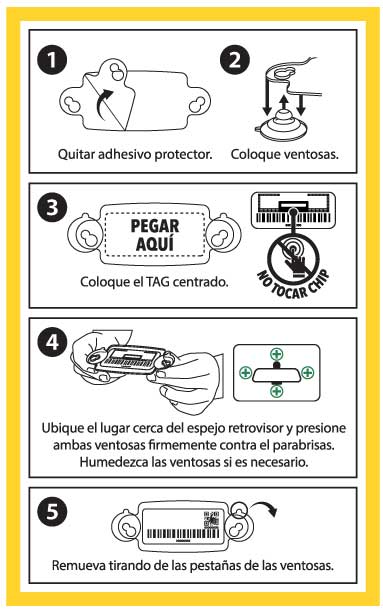 1

Quitar adhesivo protector.

2

Coloque ventosas.

3

PEGAR AQUÍ

Coloque el TAG centrado.

NO TOCAR CHIP

4

Ubique el lugar cerca del espejo retrovisor y presione ambas ventosas firmemente contra el parabrisas. Humedezca las ventosas si es necesario.

5

Remueva tirando de las pestañas de las ventosas.